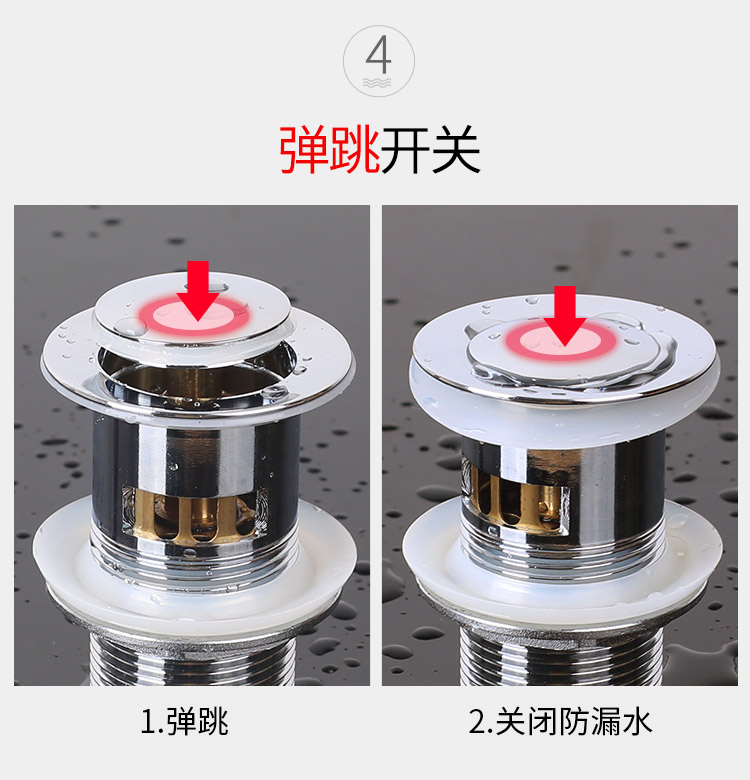 4

弹跳开关

1.弹跳

2.关闭防漏水