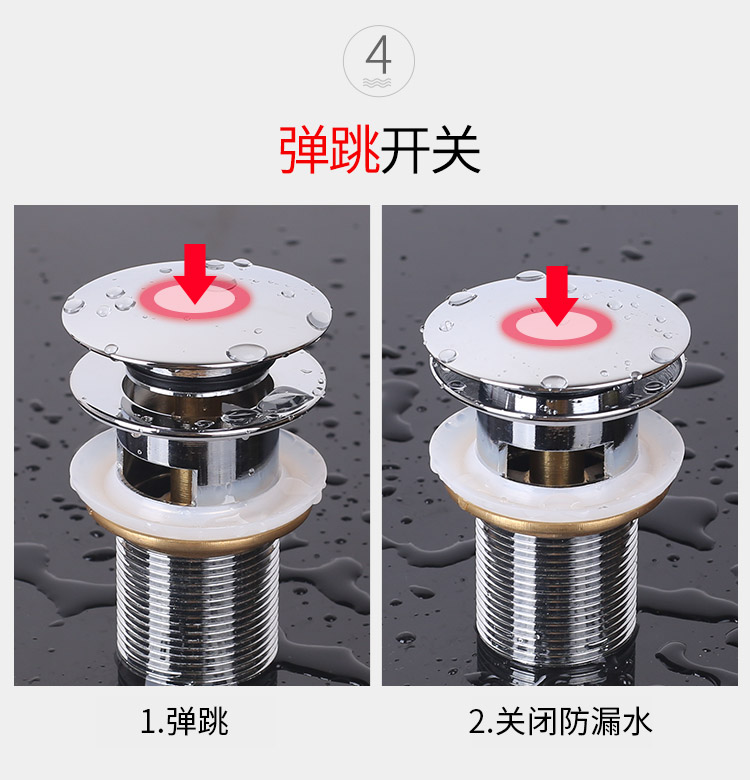 4

弹跳开关

1.弹跳

2.关闭防漏水